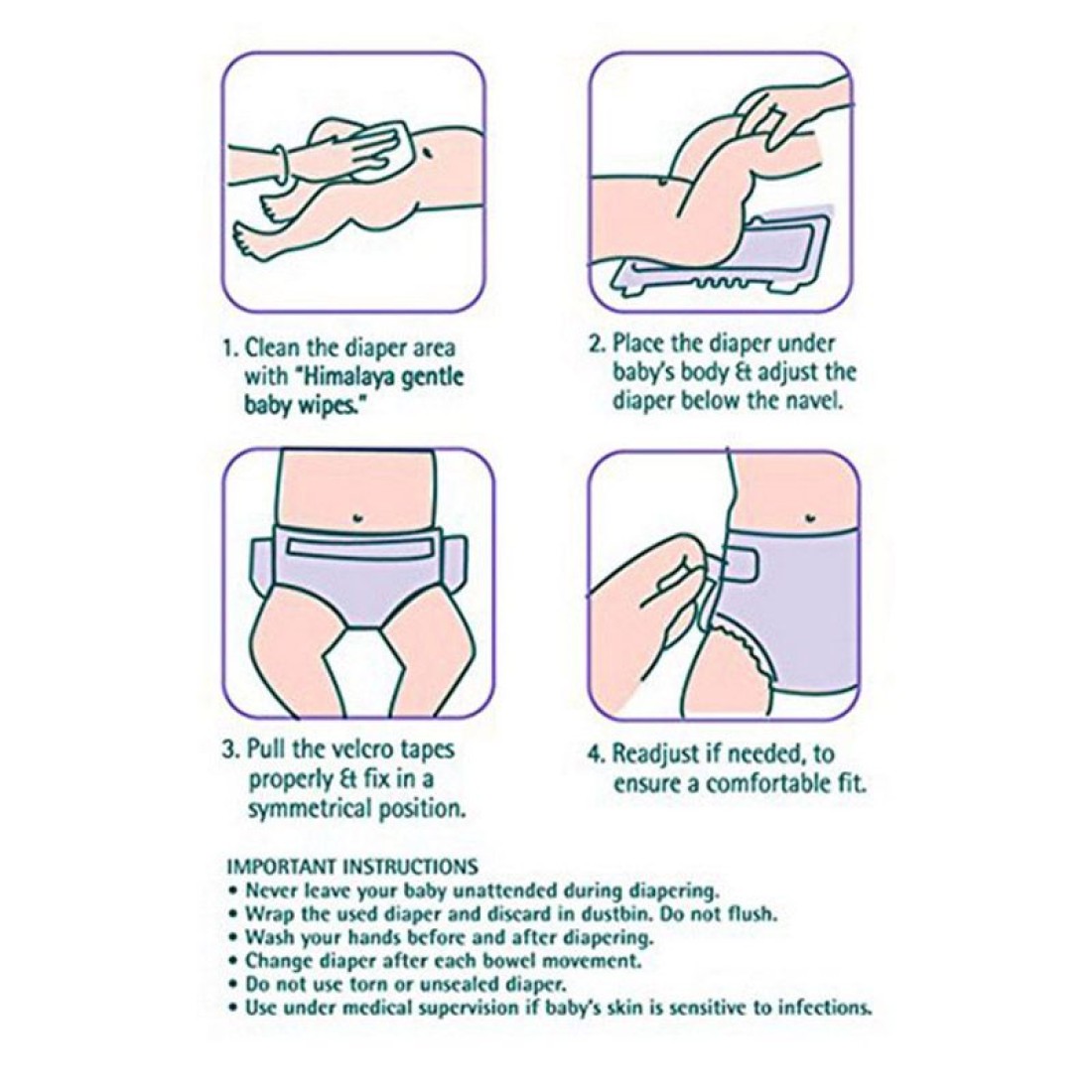 1. Clean the diaper area with "Himalaya gentle baby wipes."

2. Place the diaper under baby's body & adjust the diaper below the navel.

3. Pull the velcro tapes properly & fix in a symmetrical position.

4. Readjust if needed, to ensure a comfortable fit.

IMPORTANT INSTRUCTIONS
• Never leave your baby unattended during diapering.
• Wrap the used diaper and discard in dustbin. Do not flush.
• Wash your hands before and after diapering.
• Change diaper after each bowel movement.
• Do not use torn or unsealed diaper.
• Use under medical supervision if baby's skin is sensitive to infections.